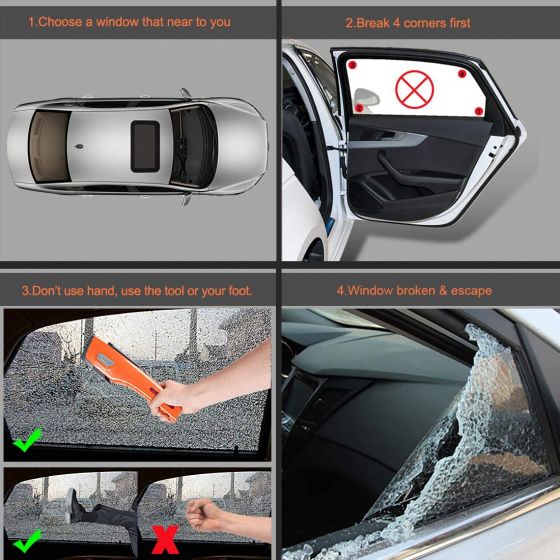 1.Choose a window that near to you

2.Break 4 corners first

3.Don't use hand, use the tool or your foot.

4.Window broken & escape